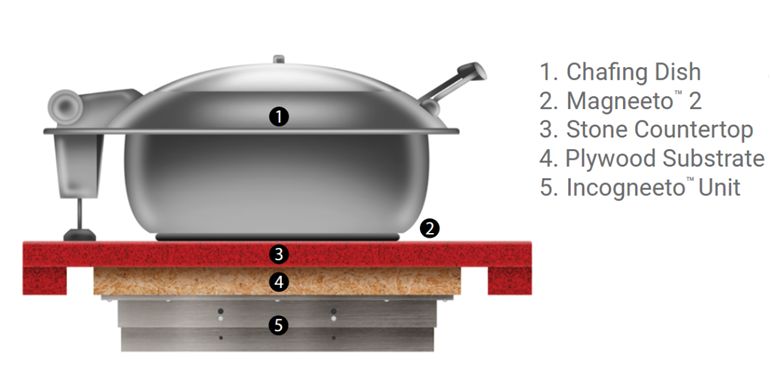 1

2

3

4

5

1. Chafing Dish
2. Magneeto™ 2
3. Stone Countertop
4. Plywood Substrate
5. Incogneeto™ Unit